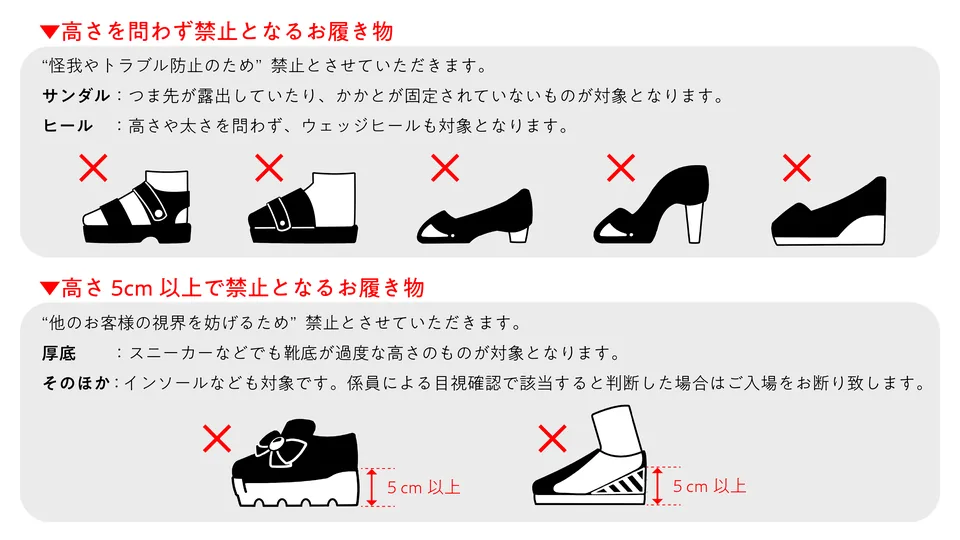 ▼高さを問わず禁止となるお履き物

“怪我やトラブル防止のため” 禁止とさせていただきます。

サンダル：つま先が露出していたり、かかとが固定されていないものが対象となります。

ヒール　：高さや太さを問わず、ウェッジヒールも対象となります。

▼高さ 5cm 以上で禁止となるお履き物

“他のお客様の視界を妨げるため” 禁止とさせていただきます。

厚底　　：スニーカーなどでも靴底が過度な高さのものが対象となります。

そのほか：インソールなども対象です。係員による目視確認で該当すると判断した場合はご入場をお断り致します。

5 cm 以上

5 cm 以上